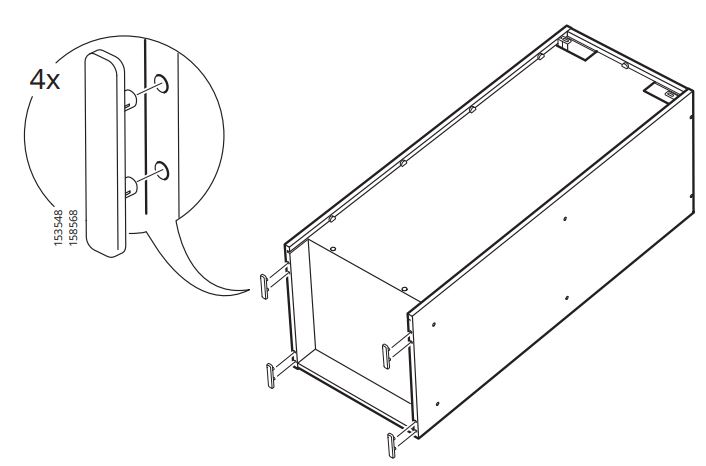 4x

153548
158568