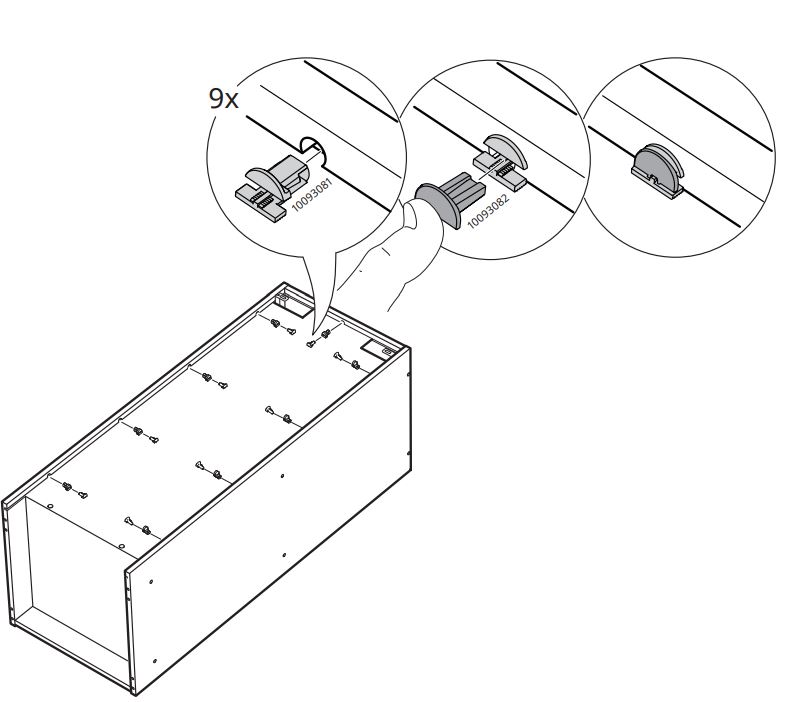 9x

10093081

10093082