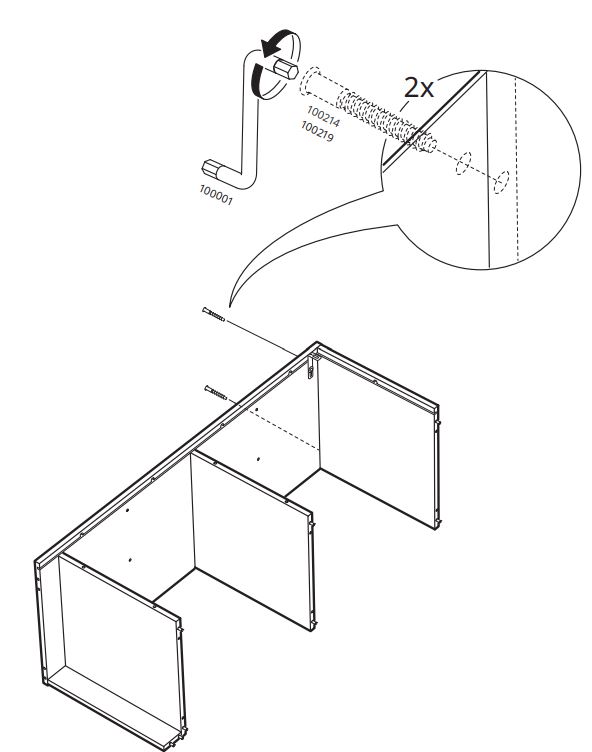 2x

100214
100219

100001