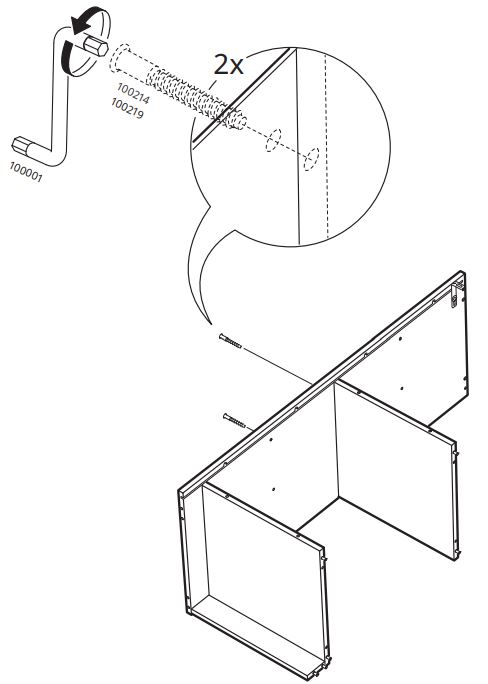 2x

100214
100219

100001