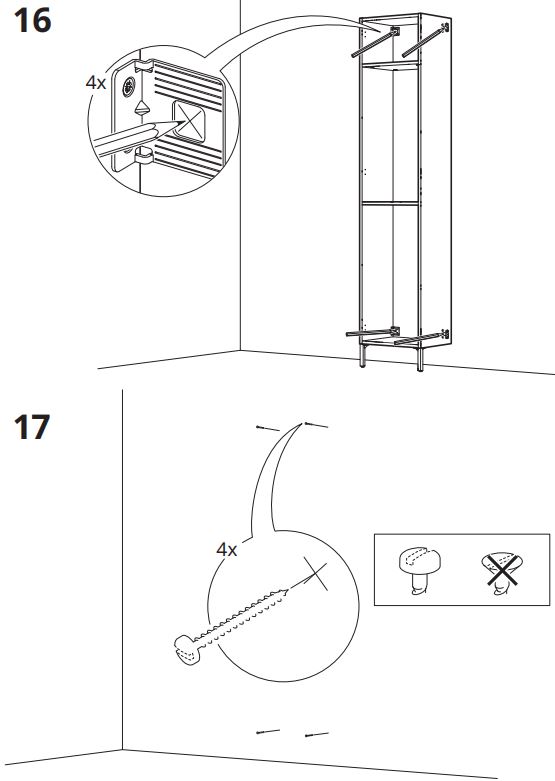 16

4x

17

4x