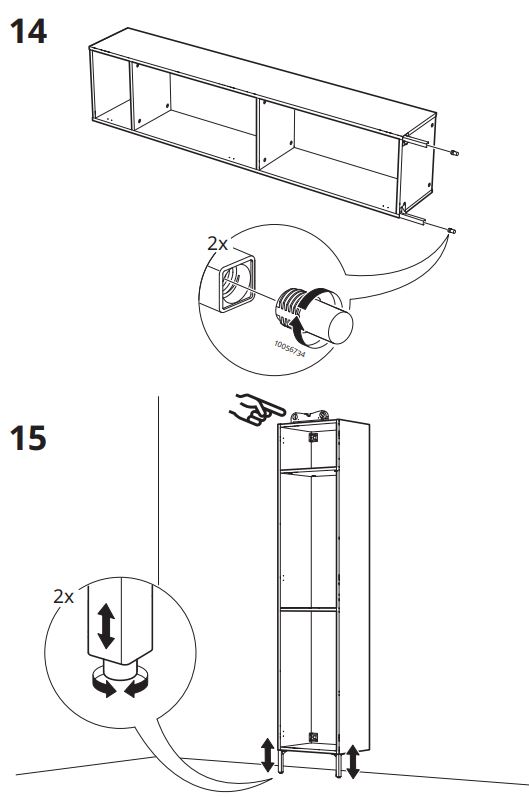 14

2x

10056734

15

2x