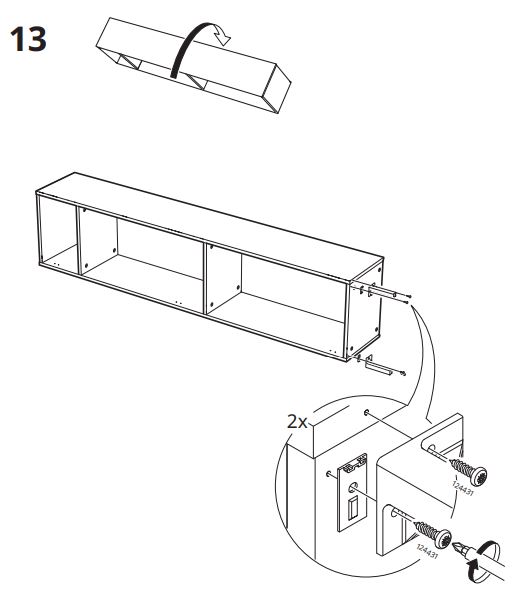 13

2x

124431

124431