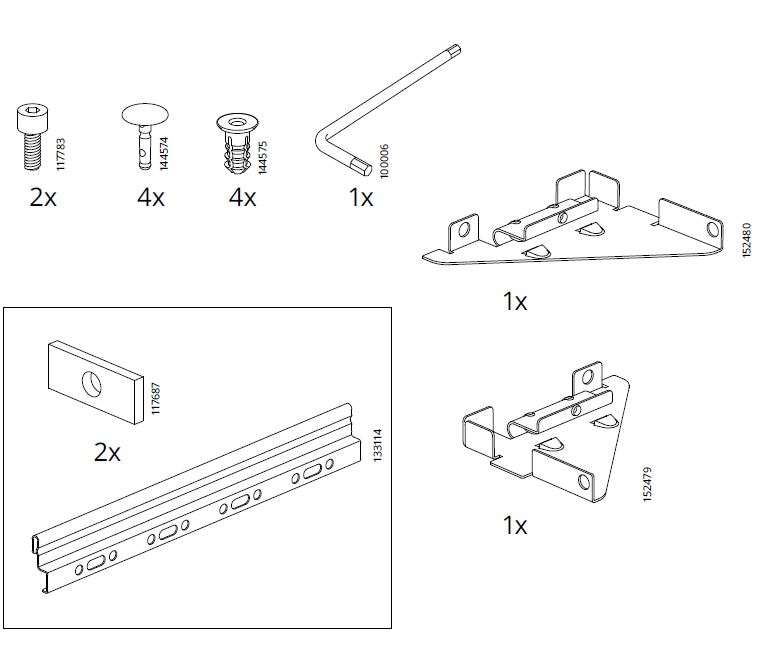 117783
2x

144574
4x

144575
4x

100006
1x

152480
1x

117687
2x

133114

152479
1x