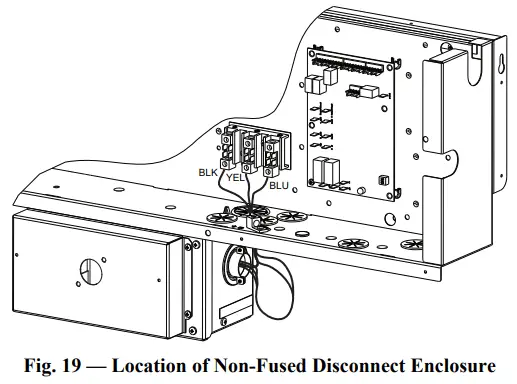 BLK
YEL
BLU

Fig. 19 — Location of Non-Fused Disconnect Enclosure