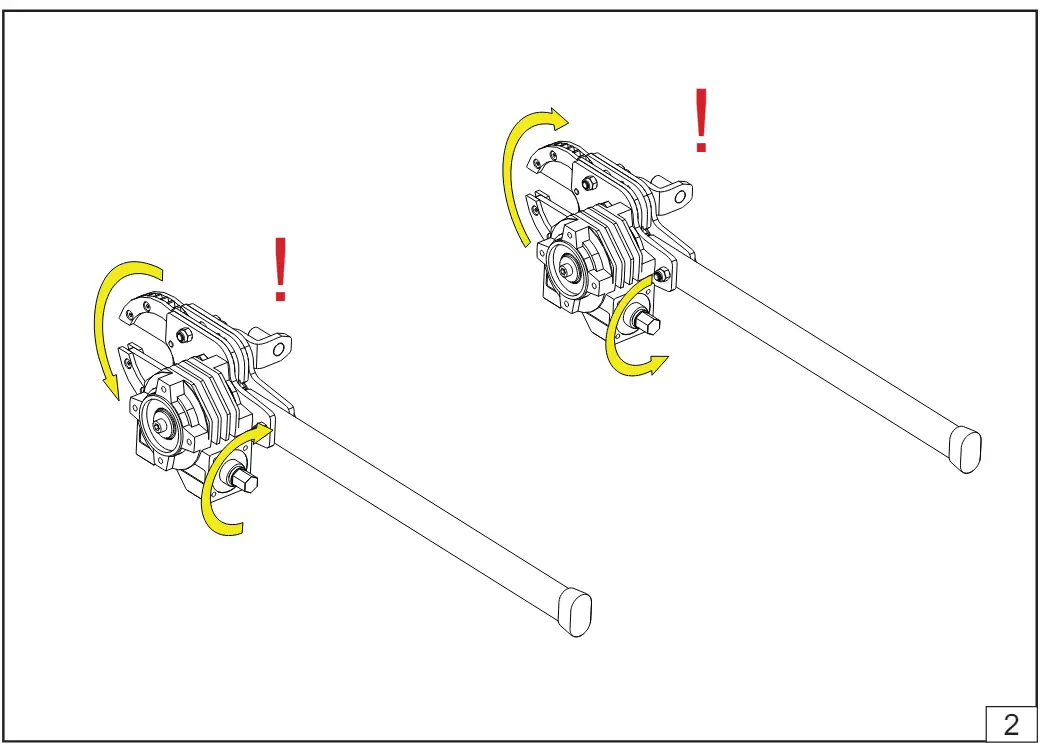 !

!

2