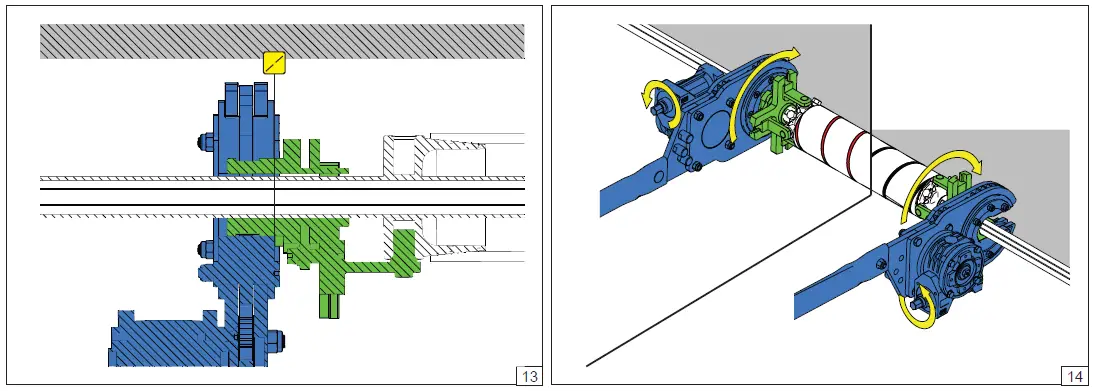 13

14