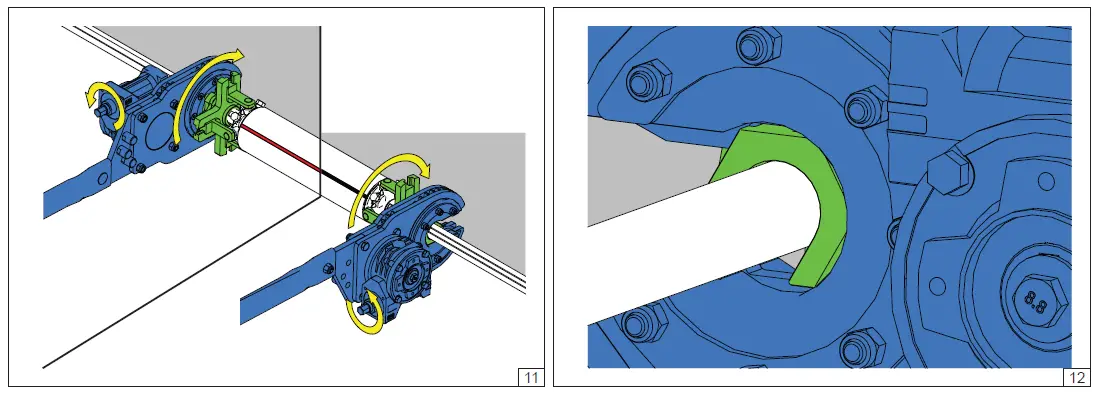 11

8.8

12