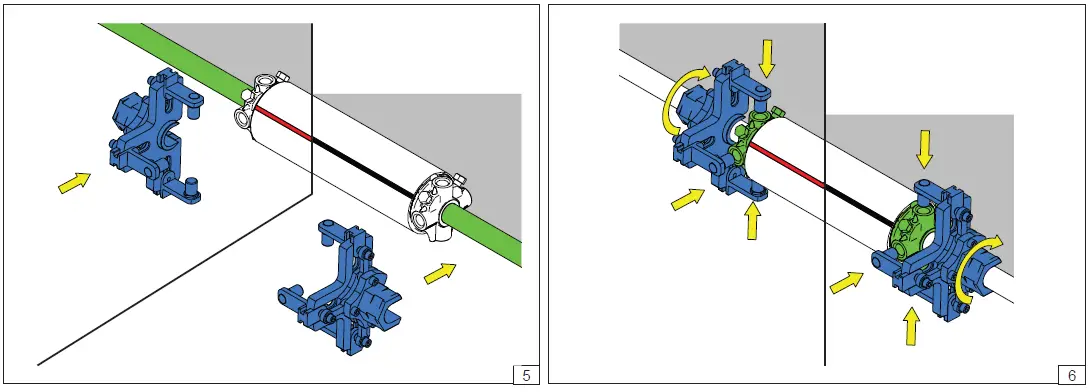 5

6