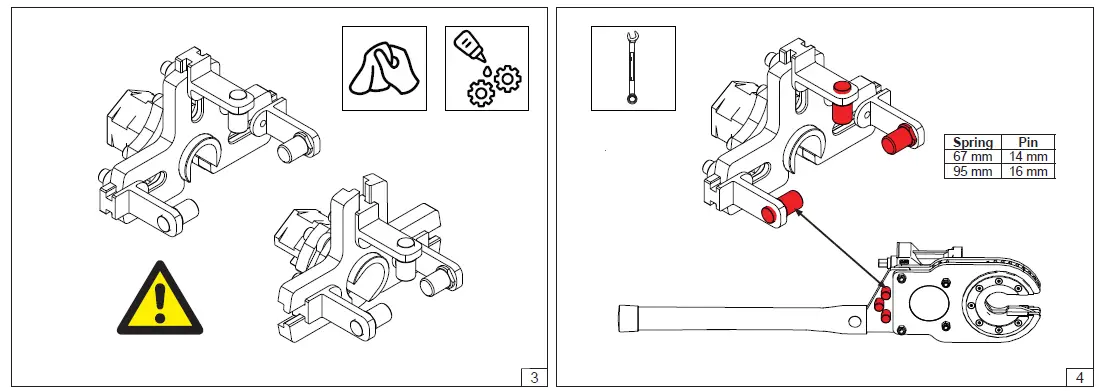 3

| Spring | Pin |
|---|---|
| 67 mm | 14 mm |
| 95 mm | 16 mm |

4