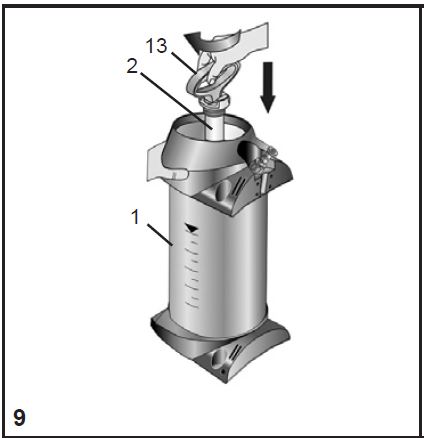 13
2
1
9