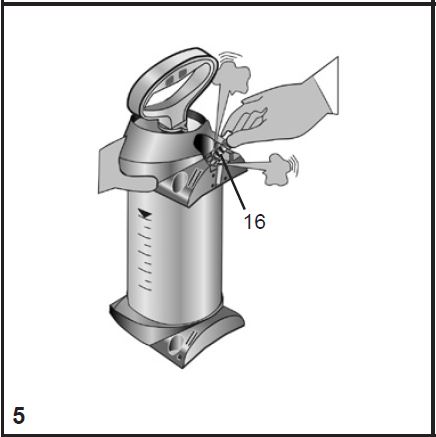 16

5