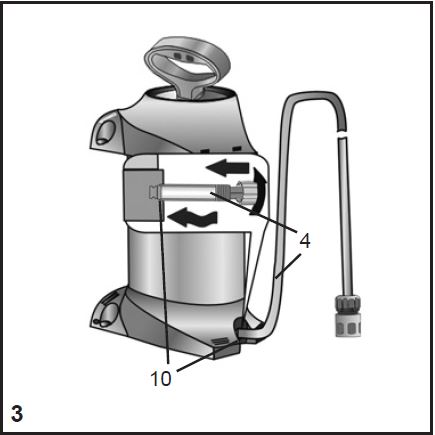 4
10
3