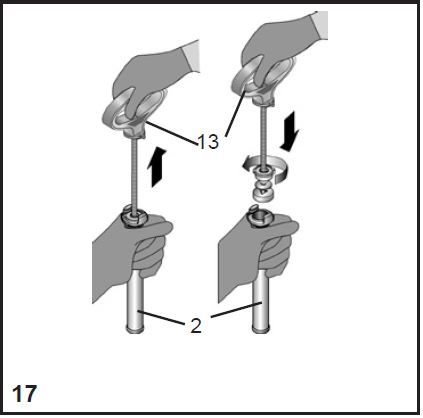 13

2

17