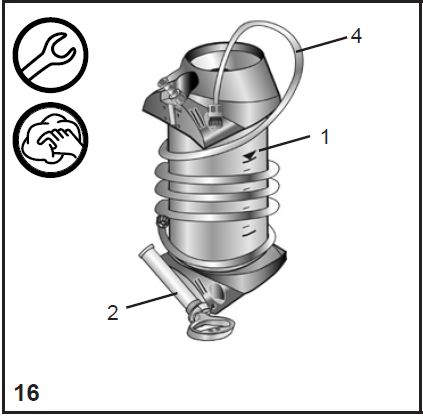 4
1
2
16