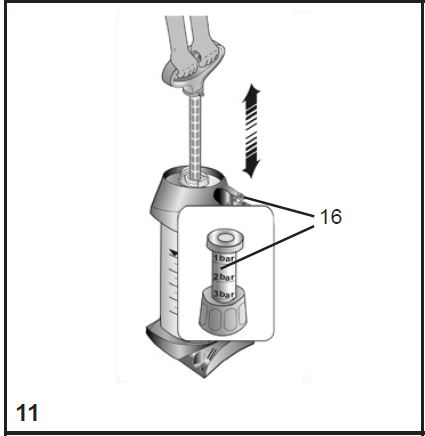 16

1bar
2bar
3bar

11