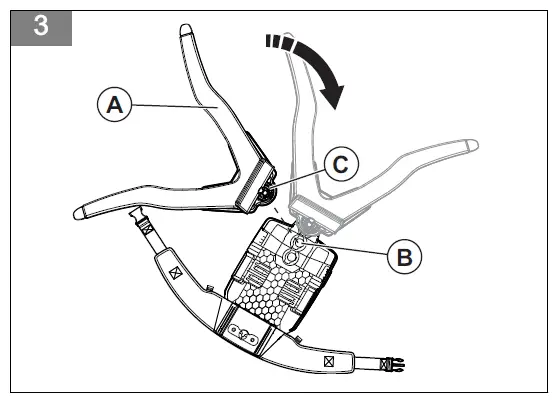 3

A

C

B