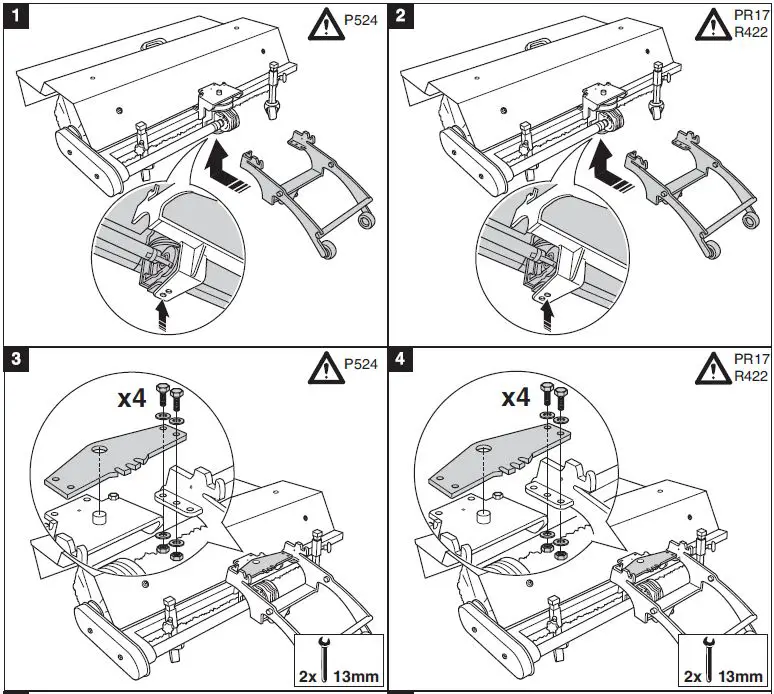 1

P524

2

PR17
R422

3

P524

x4

2x 13mm

4

PR17
R422

x4

2x 13mm