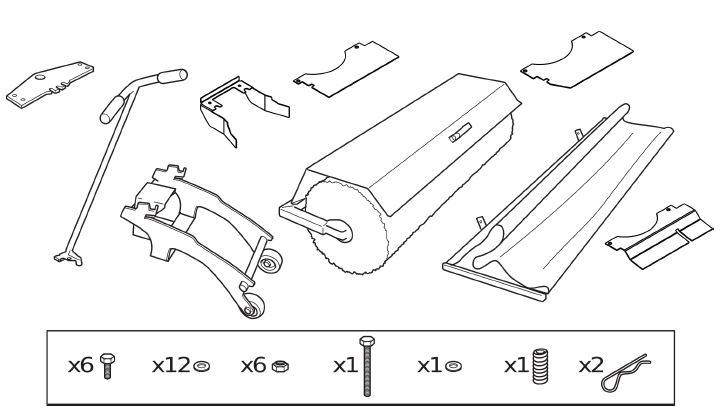 x6 x12 x6 x1 x1 x1 x2