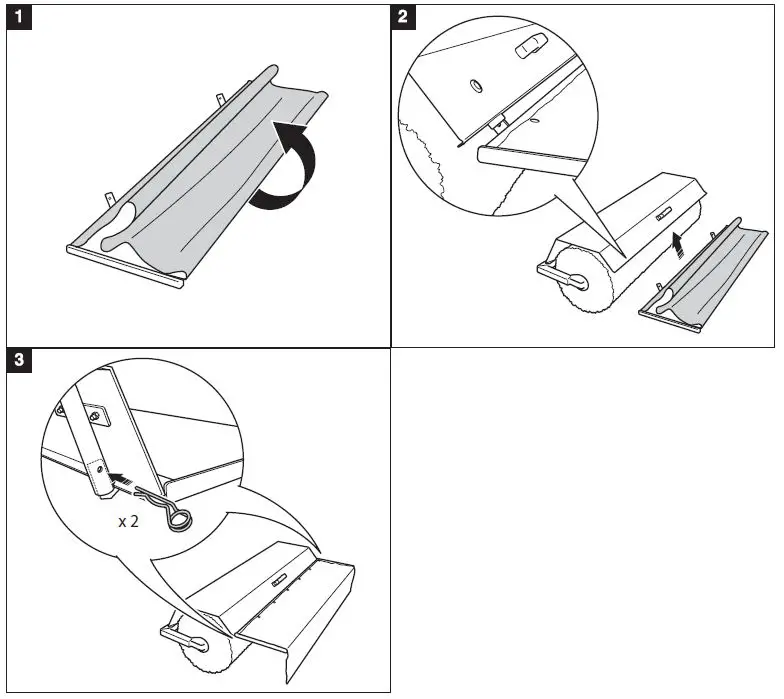 1

2

3

x 2