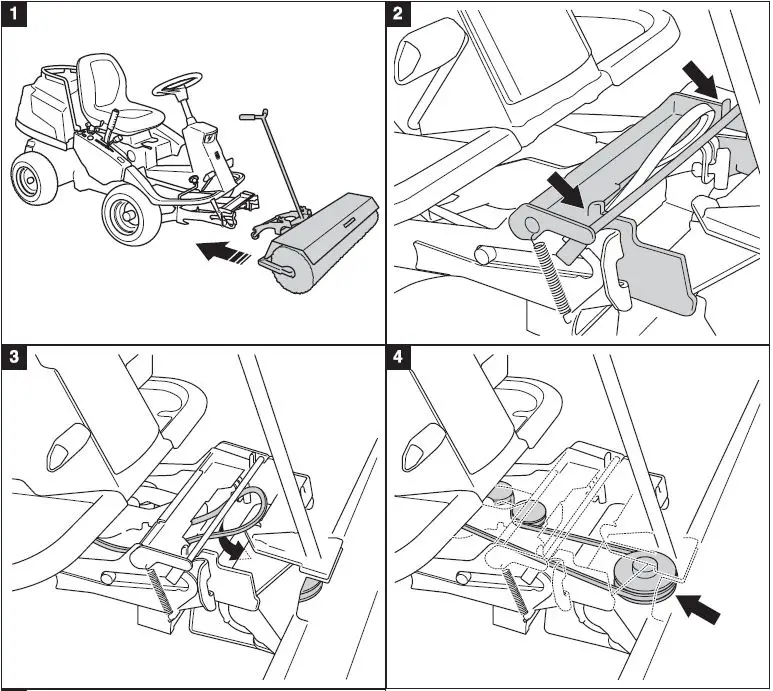 1

2

3

4