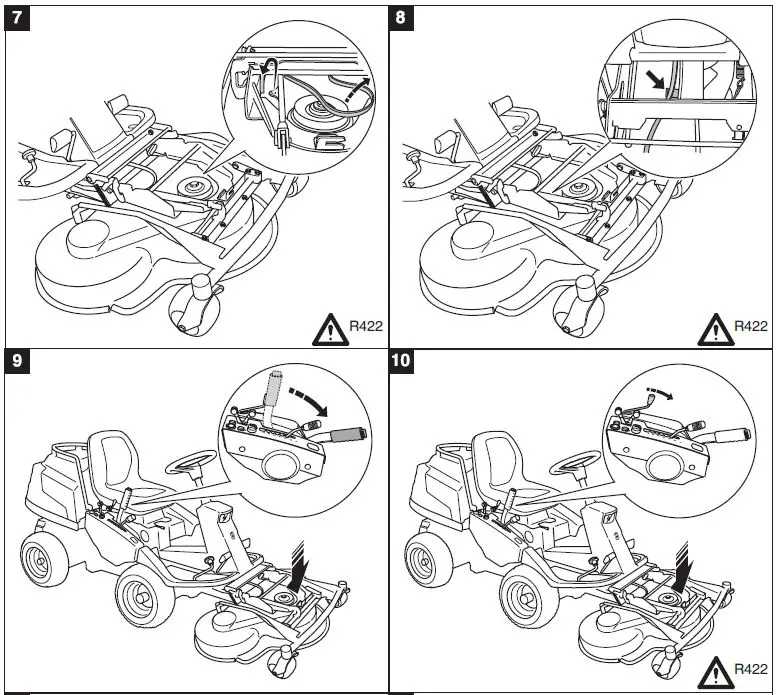 7

R422

8

R422

9

10

R422