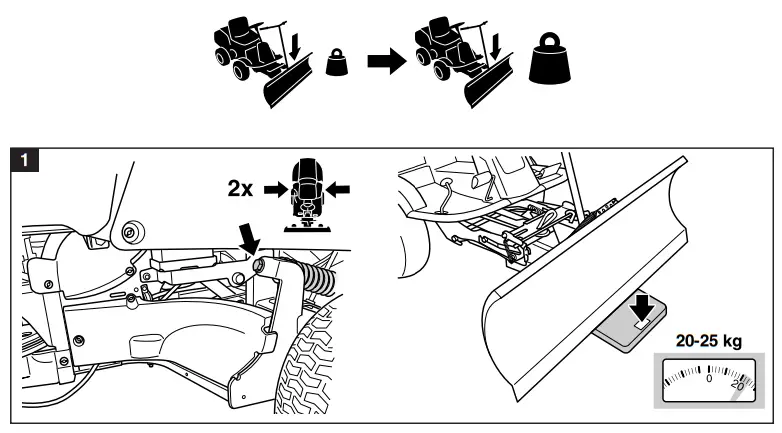 1

2x

20-25 kg

0

20