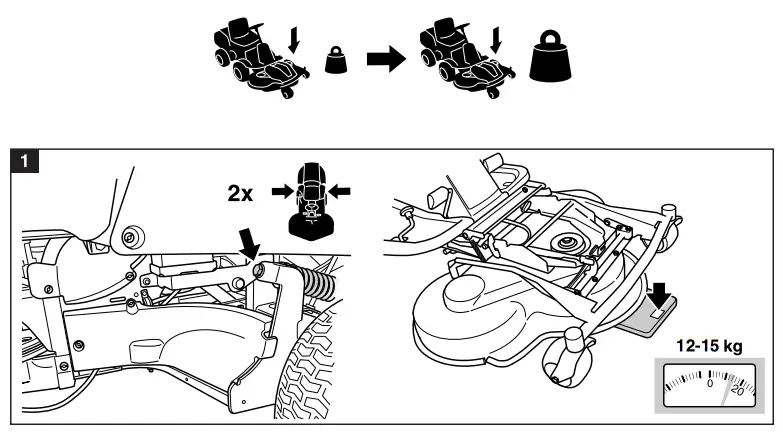 1

2x

12-15 kg

0

20