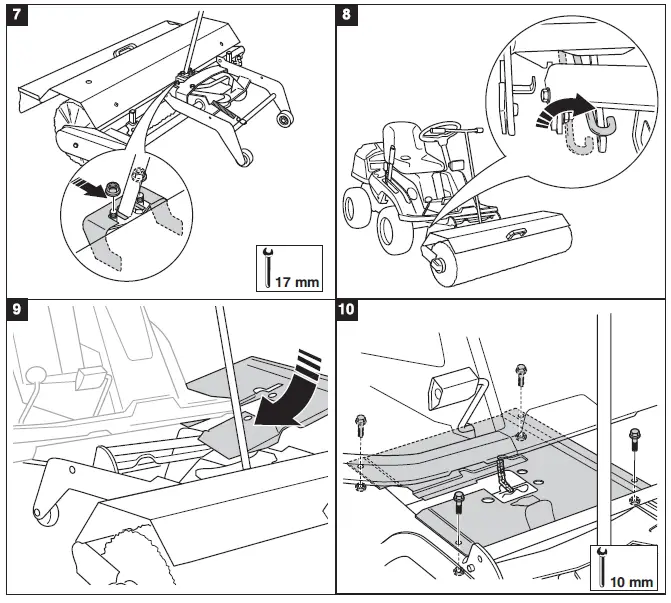 7

17 mm

8

9

10

10 mm