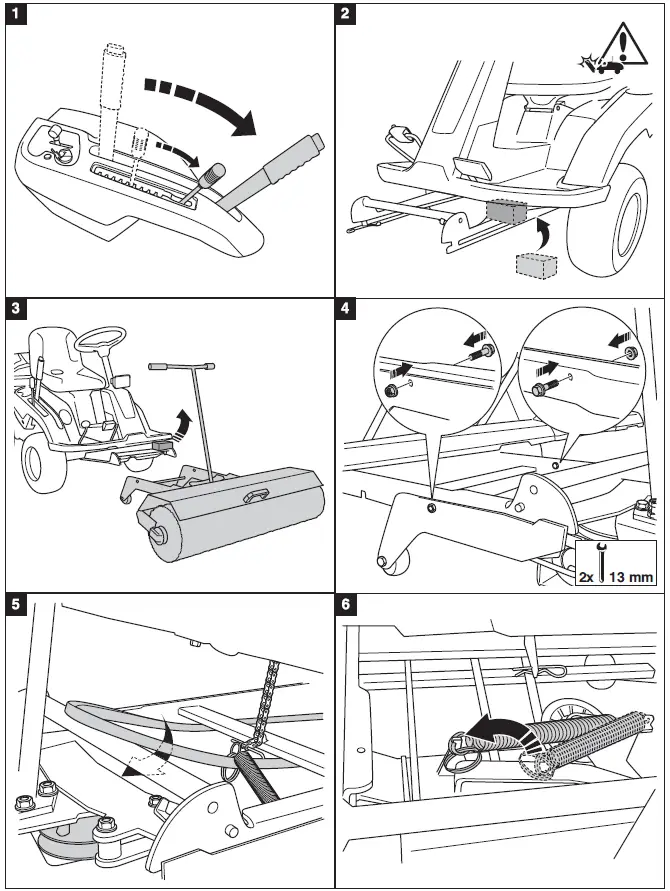 1

2

3

4

2x 13 mm

5

6