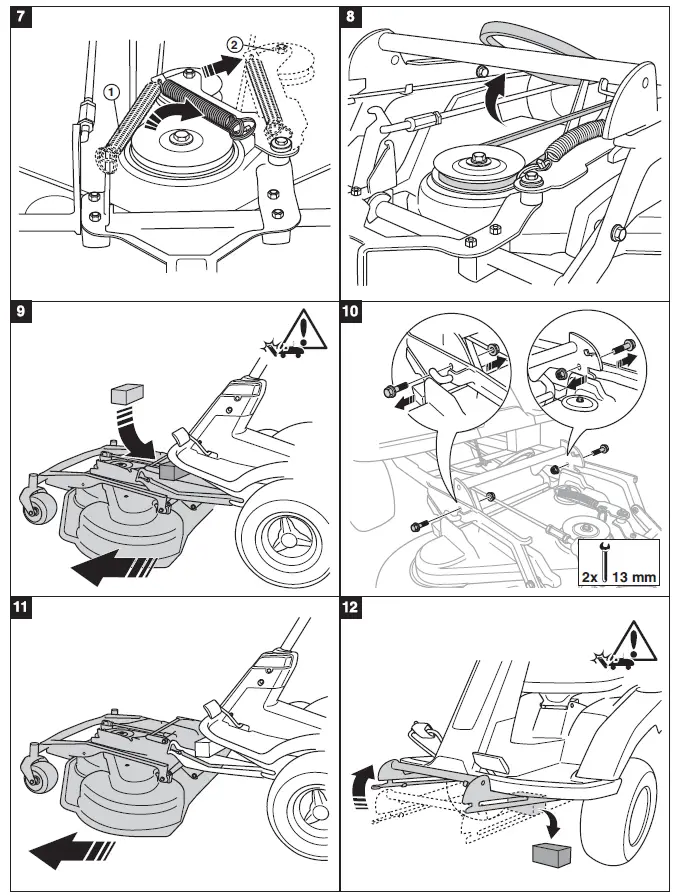 7

1

2

8

9

10

2x 13 mm

11

12