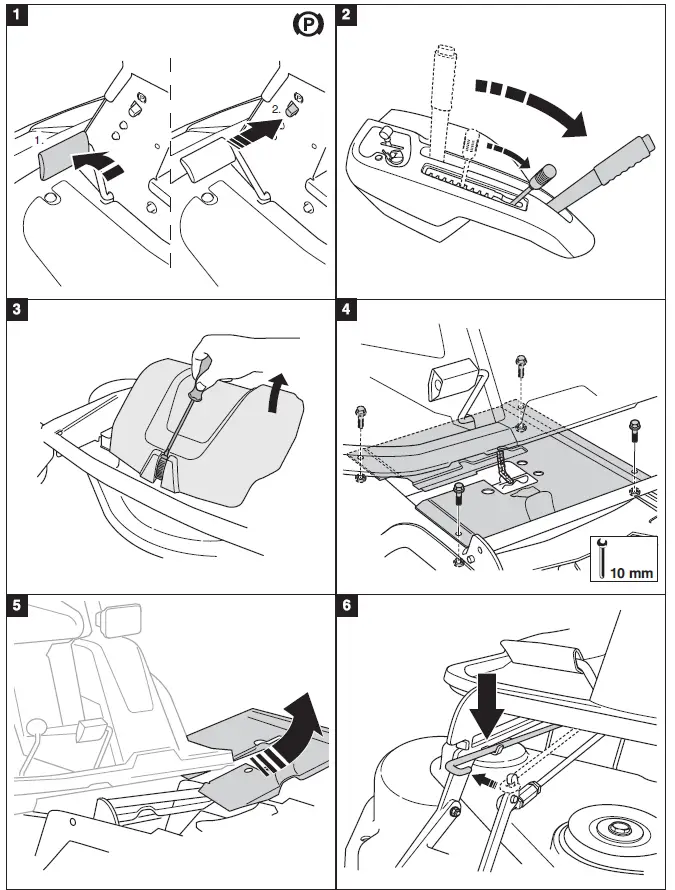 1
P
1.
2.
2
3
4
10 mm
5
6