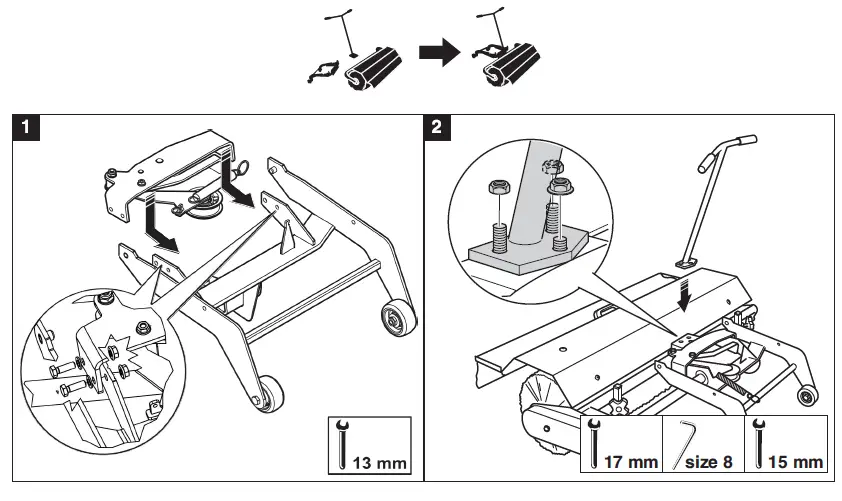 1

13 mm

2

17 mm

size 8

15 mm