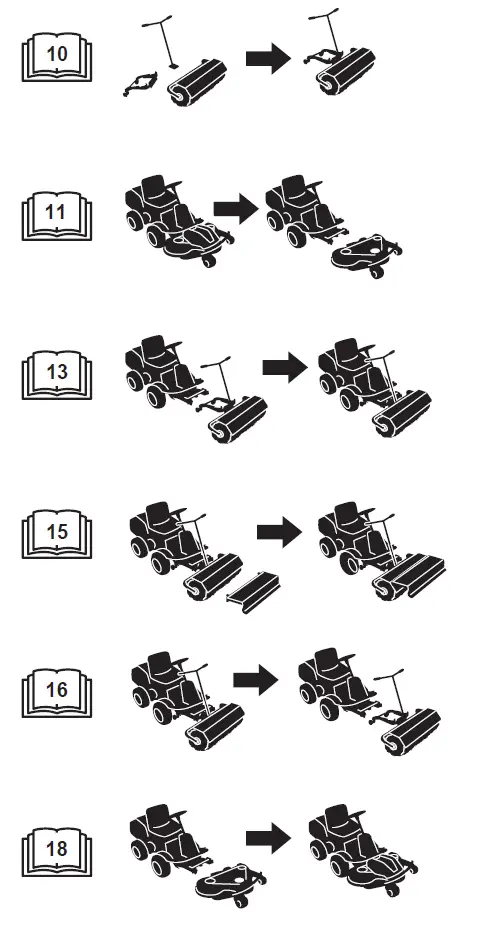 10

11

13

15

16

18