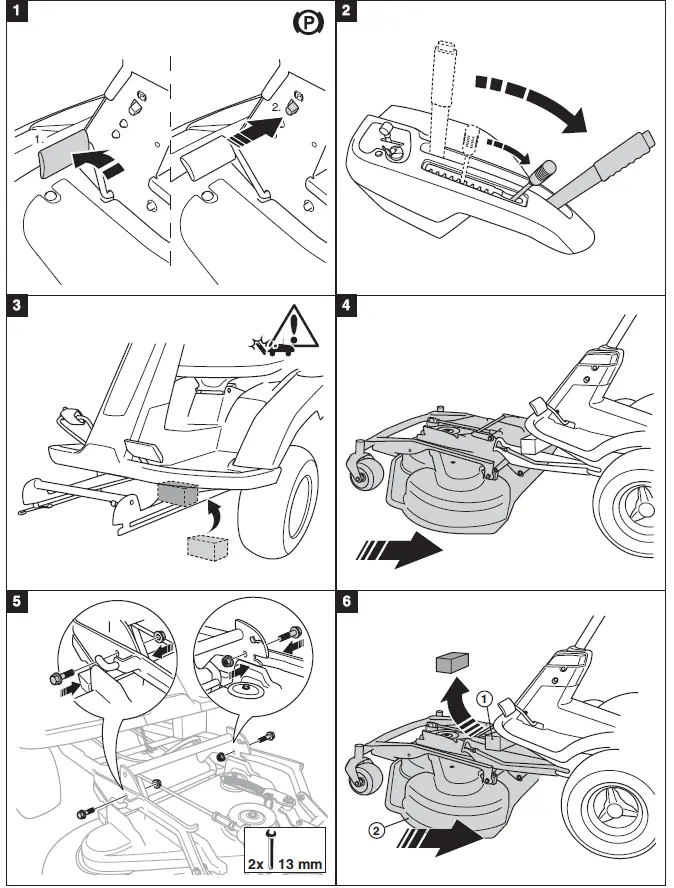 1

P

1.

2.

2

3

4

5

2x 13 mm

6

1

2