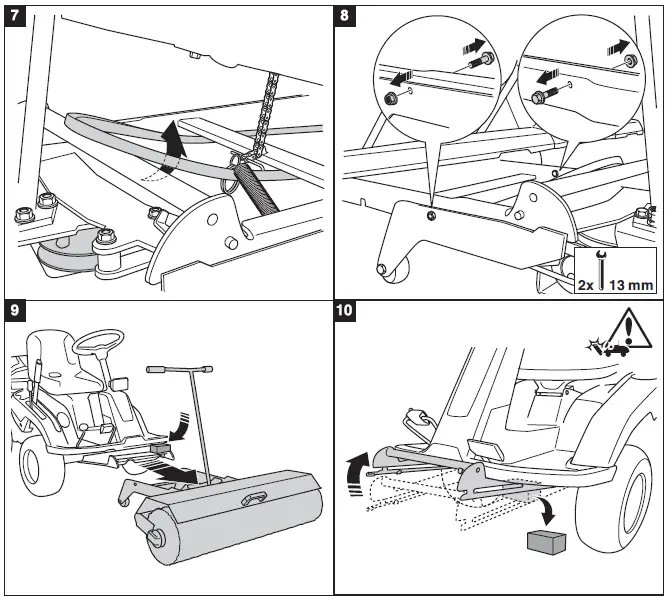 7

8

2x 13 mm

9

10