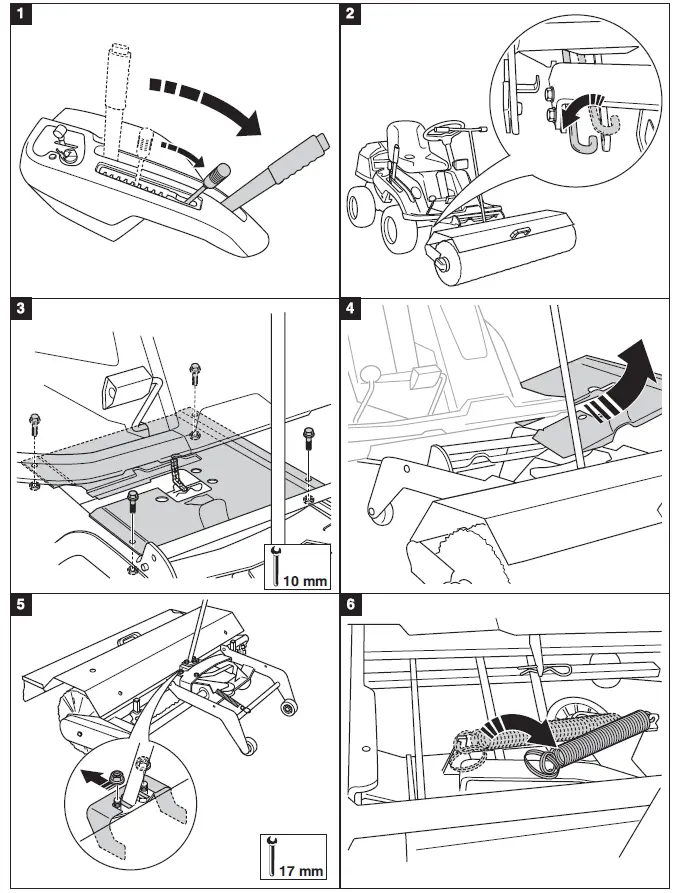 1

2

3

10 mm

4

5

17 mm

6