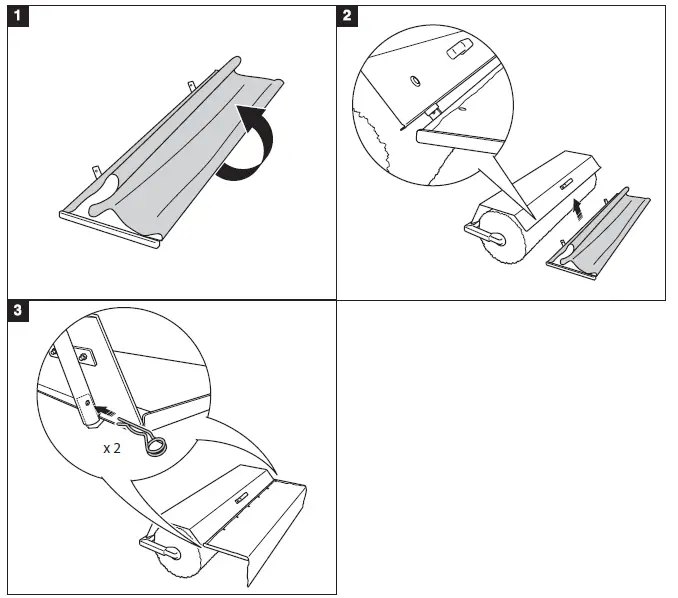 1

2

3

x 2