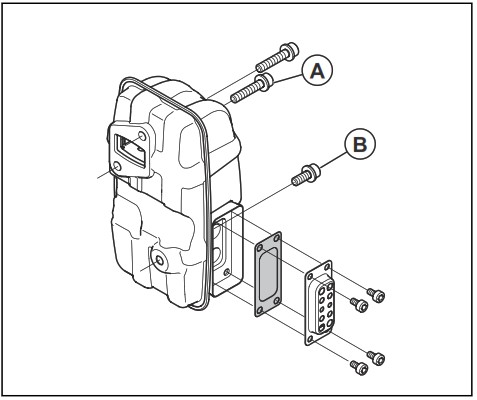 A

B