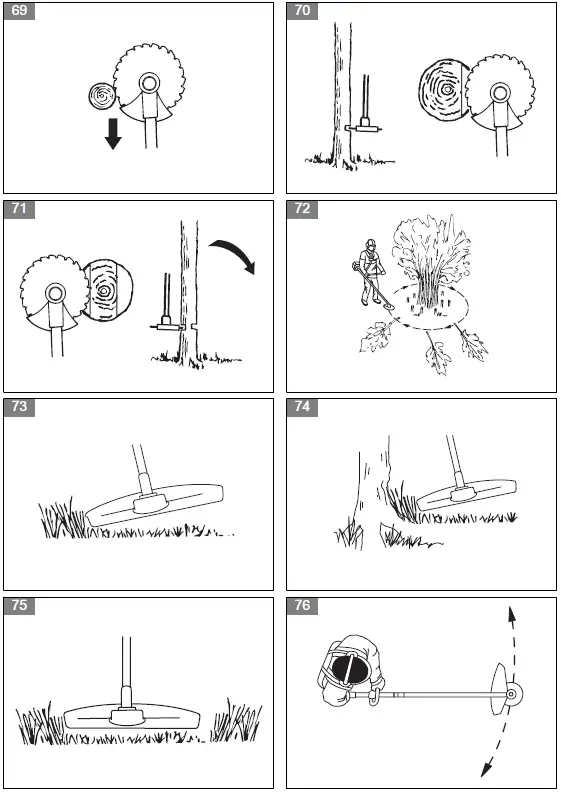 69

70

71

72

73

74

75

76