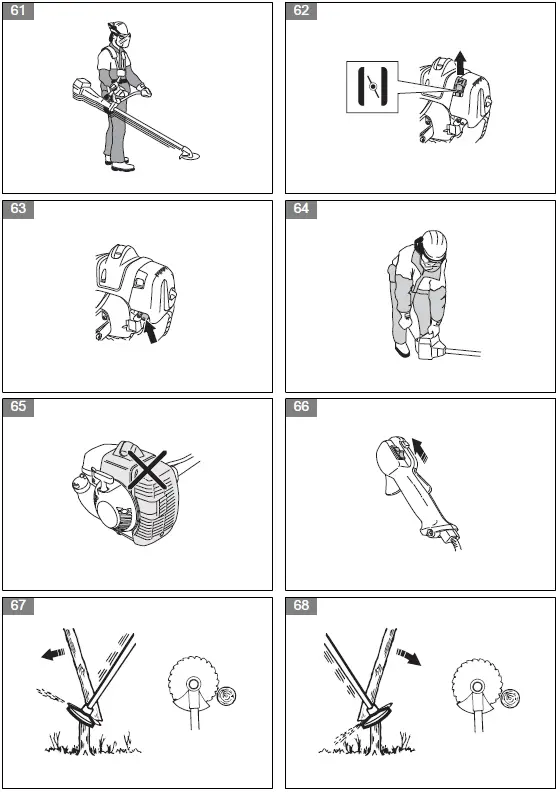 61

62

63

64

65

66

67

68