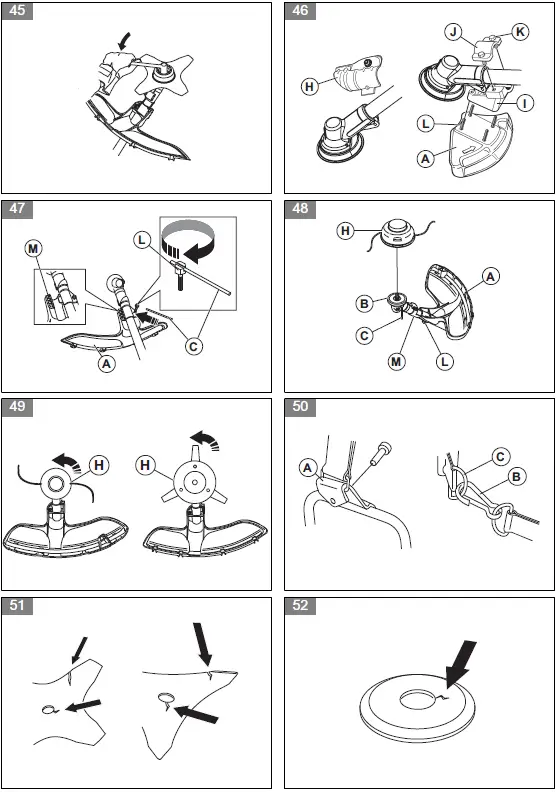 45

46

H

J

K

I

L

A

47

M

L

C

A

48

H

A

B

C

M

L

49

H

H

50

A

C

B

51

52