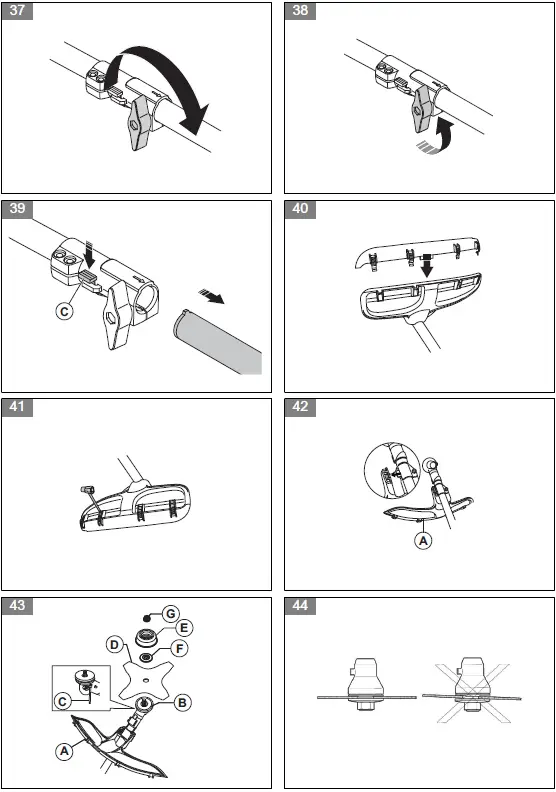 37

38

39

C

40

41

42

A

43

G

E

D

F

C

B

A

44