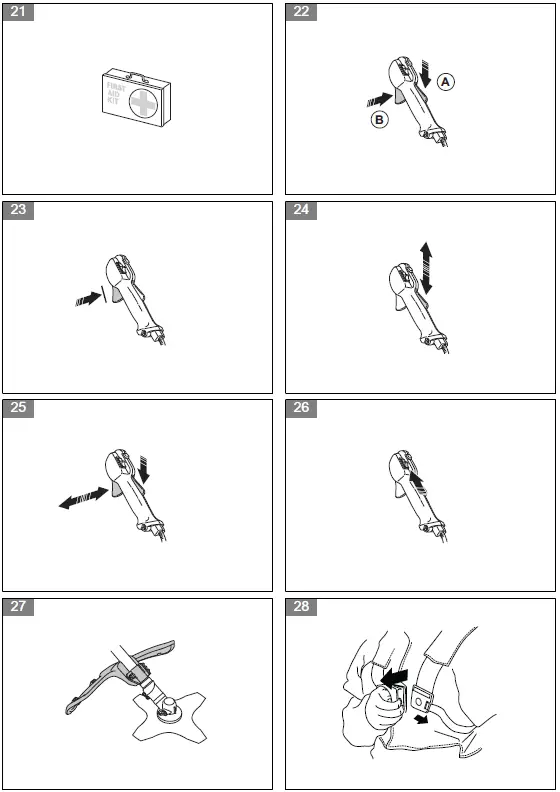 21

FIRST AID KIT

22

A

B

23

24

25

26

27

28