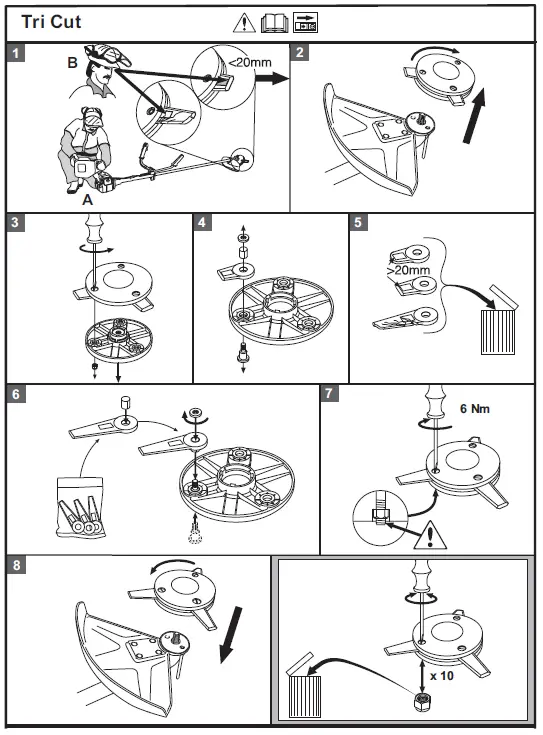 Tri Cut

1

B

<20mm

A

2

3

4

5

>20mm

6

7

6 Nm

8

x 10