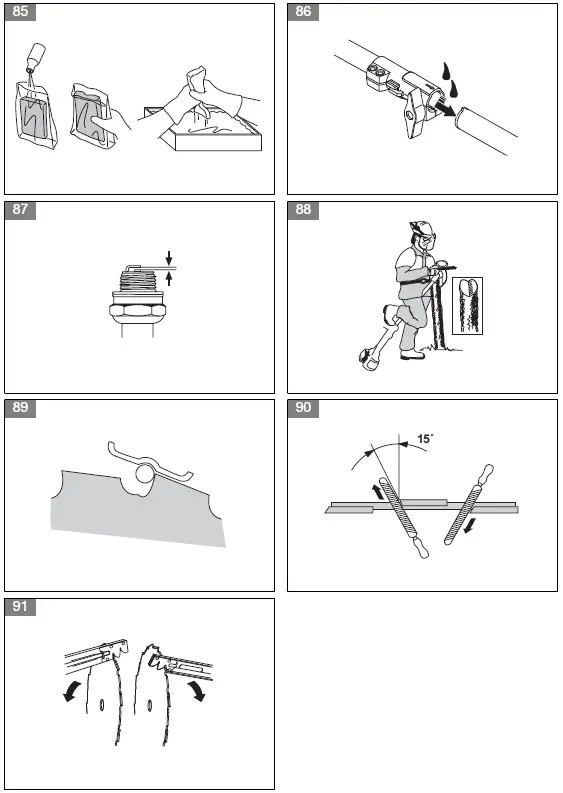 85

86

87

88

89

90

15°

91