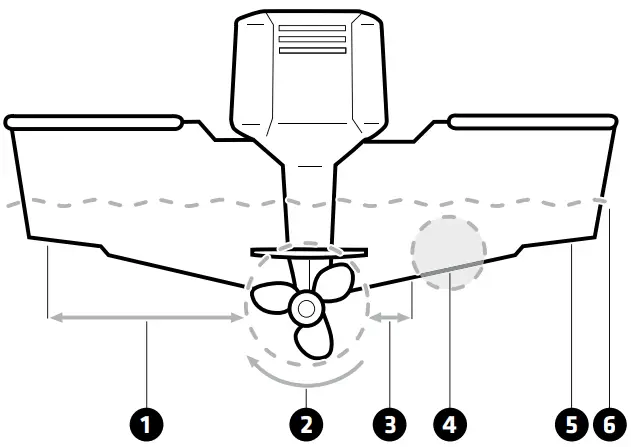 1 2 3 4 5 6