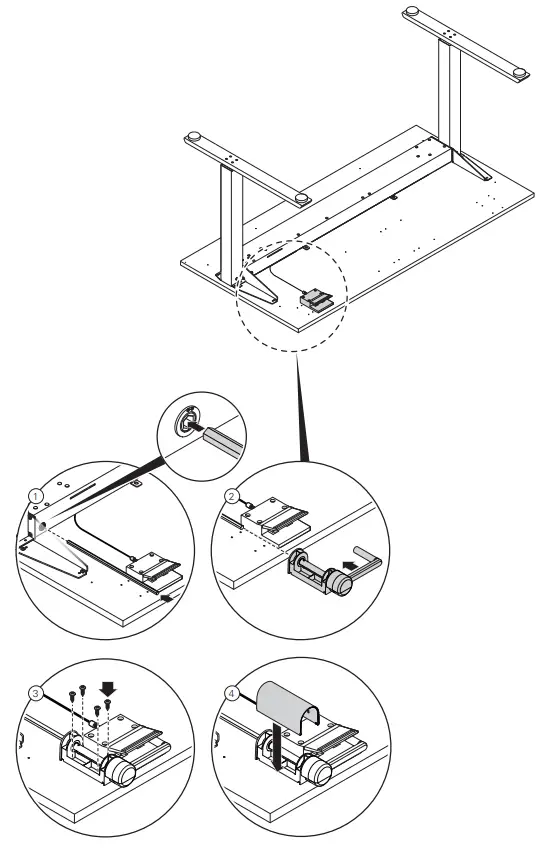 1

2

3

4