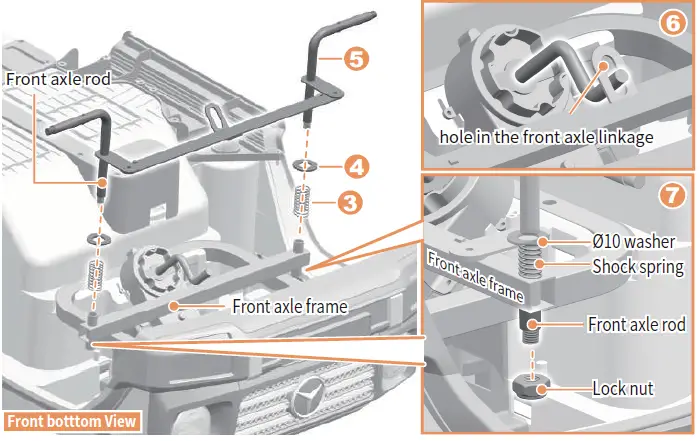 Front axle rod

5

4

3

Front axle frame

Front botttom View

6

hole in the front axle linkage

7

Ø10 washer

Shock spring

Front axle frame

Front axle rod

Lock nut