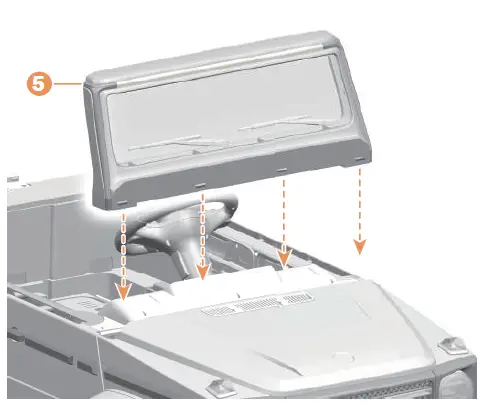 5